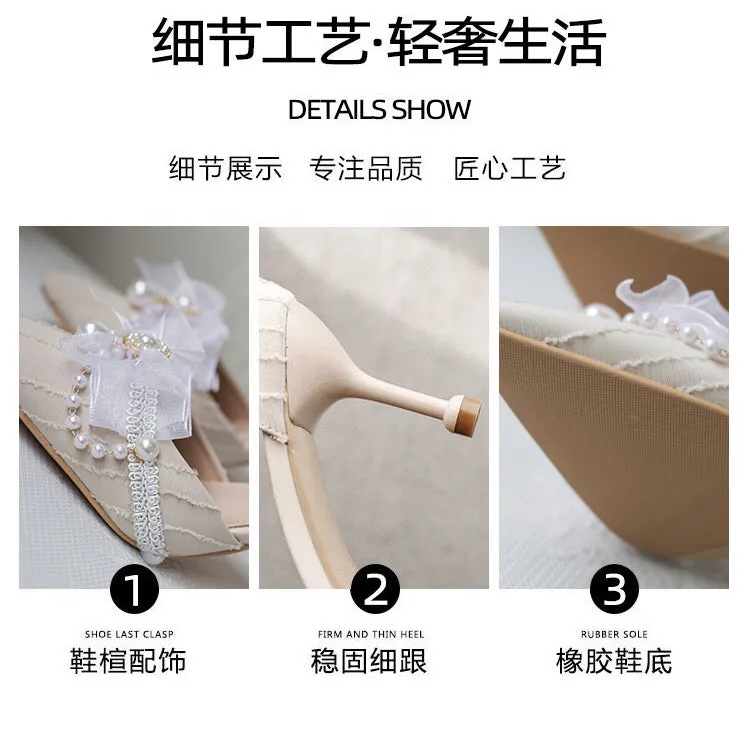 细节工艺·轻奢生活

DETAILS SHOW

细节展示　专注品质　匠心工艺

1
SHOE LAST CLASP
鞋楦配饰

2
FIRM AND THIN HEEL
稳固细跟

3
RUBBER SOLE
橡胶鞋底